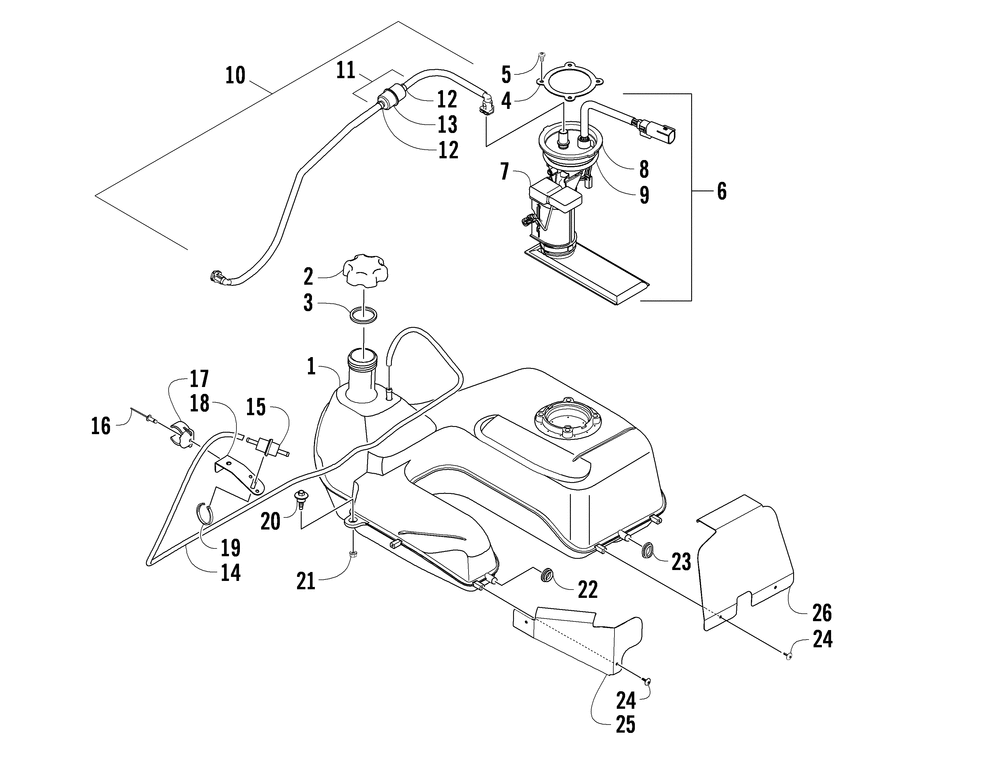 10
11
12
13
12
5
4
8
9
7
6
2
3
1
17
18
15
16
20
19
14
21
22
23
26
24
24
25